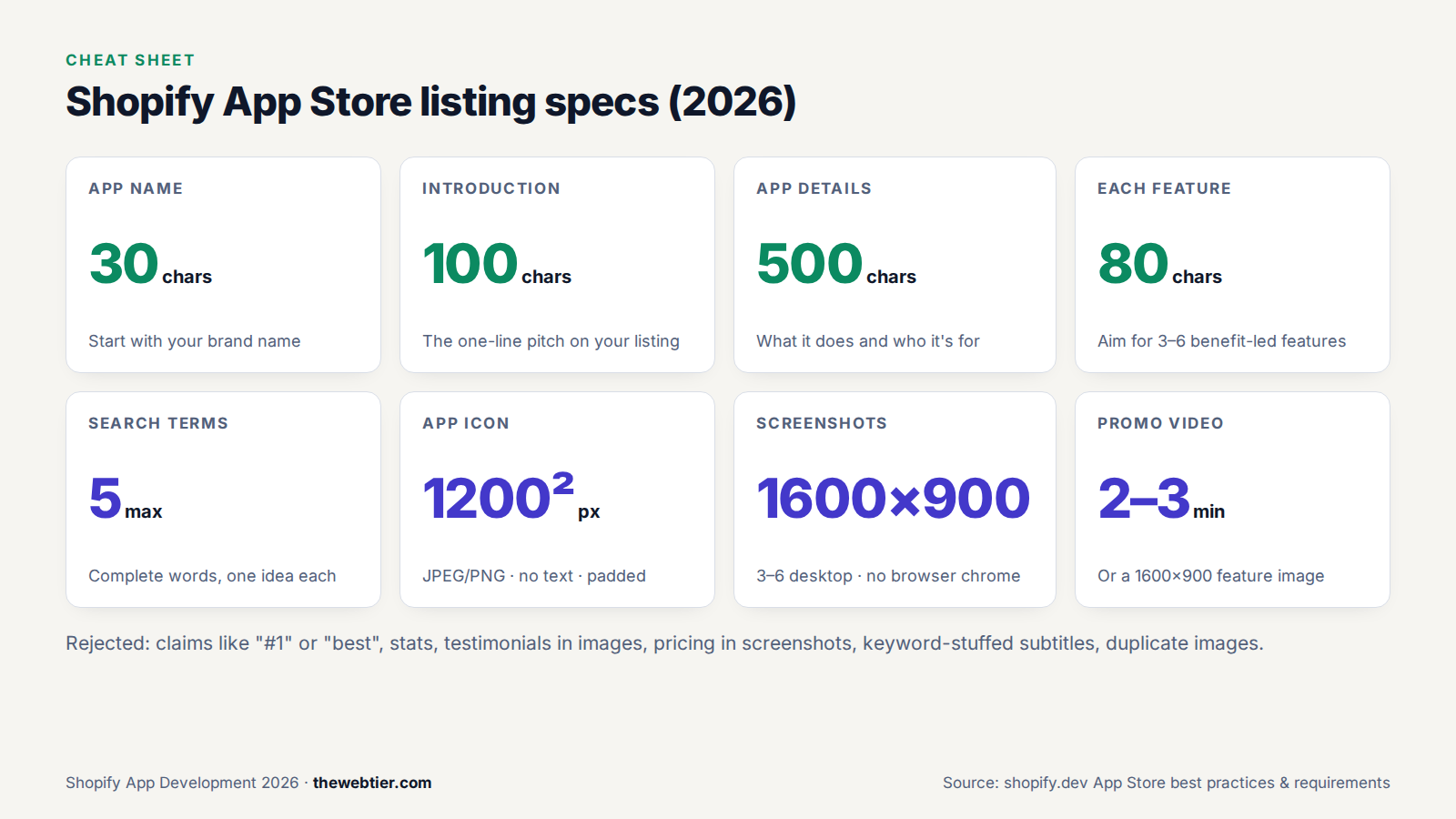 CHEAT SHEET

Shopify App Store listing specs (2026)

APP NAME

30 chars

Start with your brand name

INTRODUCTION

100 chars

The one-line pitch on your listing

APP DETAILS

500 chars

What it does and who it's for

EACH FEATURE

80 chars

Aim for 3–6 benefit-led features

SEARCH TERMS

5 max

Complete words, one idea each

APP ICON

$1200^2$ px

JPEG/PNG · no text · padded

SCREENSHOTS

1600×900

3–6 desktop · no browser chrome

PROMO VIDEO

2–3 min

Or a 1600×900 feature image

Rejected: claims like "#1" or "best", stats, testimonials in images, pricing in screenshots, keyword-stuffed subtitles, duplicate images.

Shopify App Development 2026 · thewebtier.com

Source: shopify.dev App Store best practices & requirements